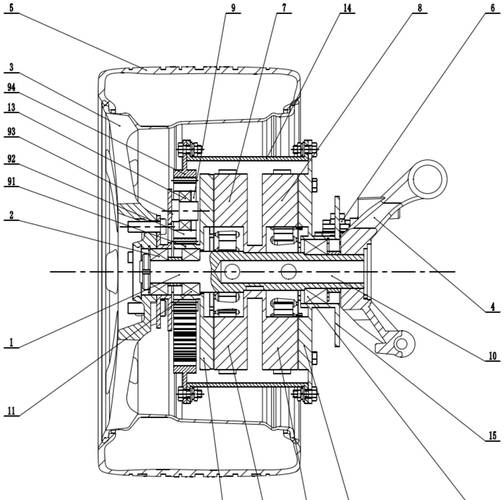 5
9
7
14
8
6
3
94
13
93
92
91
2
1
11
4
10
15