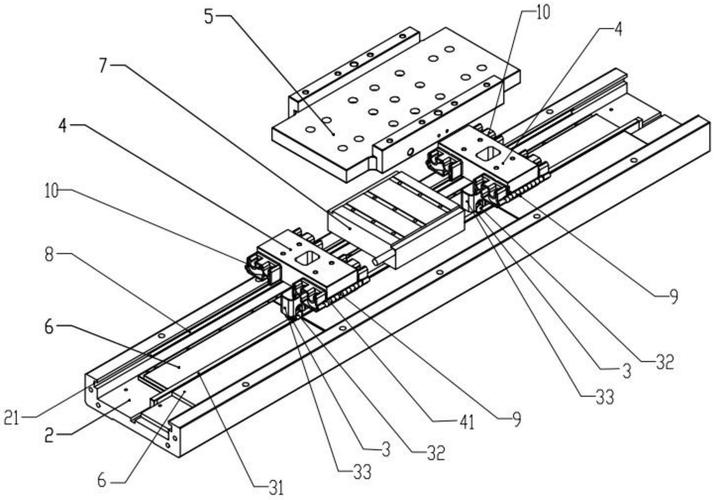 5
10
4
7
4
10
8
6
21
2
6
31
33
3
32
41
9
33
3
32
9