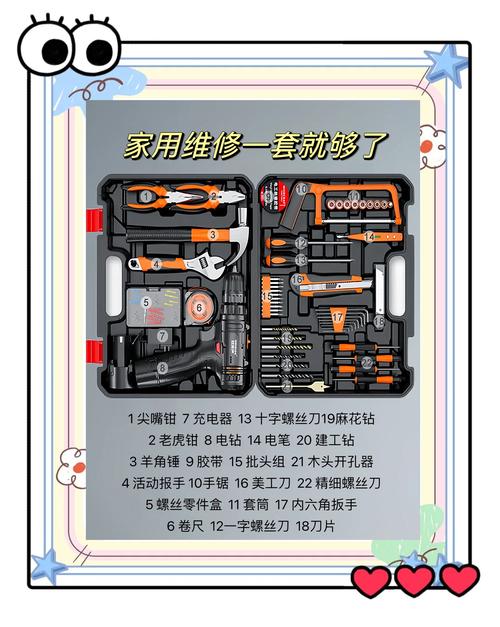 家用维修一套就够了

1
2
3
4
5
6
7
8
10
11
12
13
14
15
16
17
18
19
20
21
22

1 尖嘴钳 7 充电器 13 十字螺丝刀19麻花钻
2 老虎钳 8 电钻 14 电笔 20 建工钻
3 羊角锤 9 胶带 15 批头组 21 木头开孔器
4 活动报手 10手锯 16 美工刀 22 精细螺丝刀
5 螺丝零件盒 11 套筒 17 内六角扳手
6 卷尺 12一字螺丝刀 18刀片